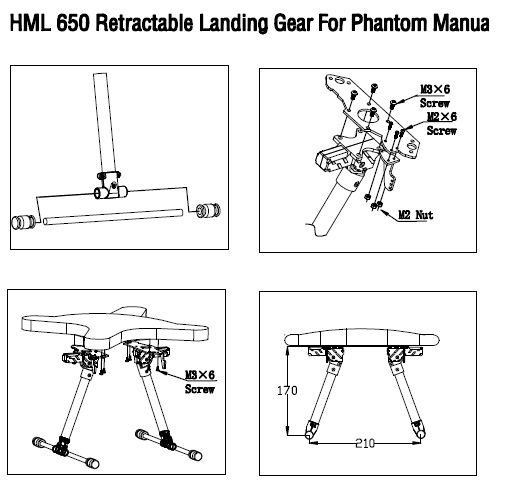 HML 650 Retractable Landing Gear For Phantom Manua

M3×6 Screw

M2×6 Screw

M2 Nut

M3×6 Screw

170

210