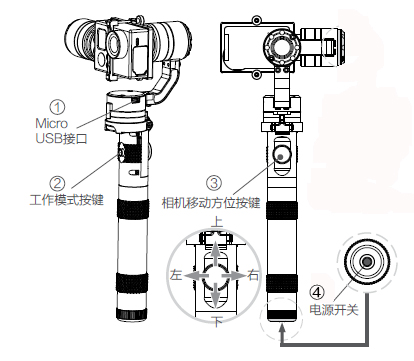 ①
Micro
USB接口

②
工作模式按键

③
相机移动方位按键

上
左
右
下

④
电源开关