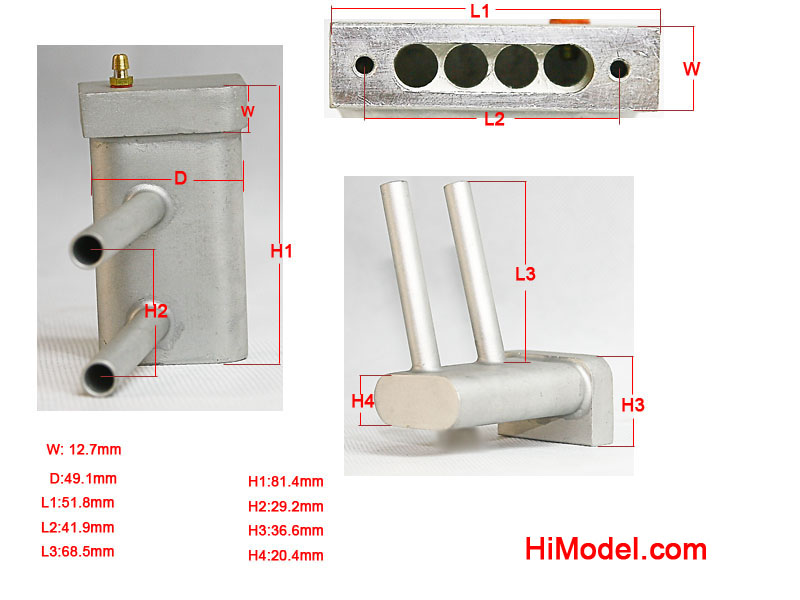 L1

W

L2

W

D

H1

H2

L3

H4

H3

W: 12.7mm

D:49.1mm

L1:51.8mm

L2:41.9mm

L3:68.5mm

H1:81.4mm

H2:29.2mm

H3:36.6mm

H4:20.4mm

HiModel.com