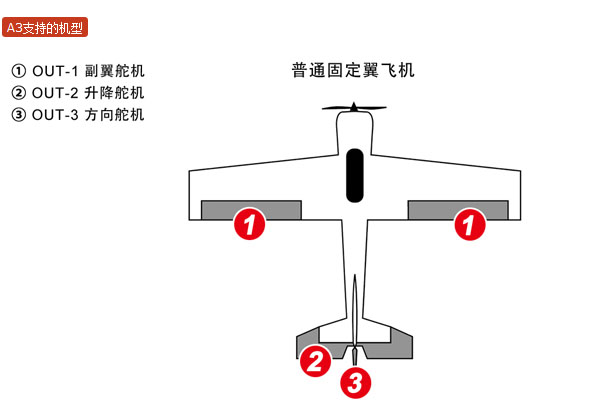 A3支持的机型

① OUT-1 副翼舵机
② OUT-2 升降舵机
③ OUT-3 方向舵机

普通固定翼飞机

1
1
2
3