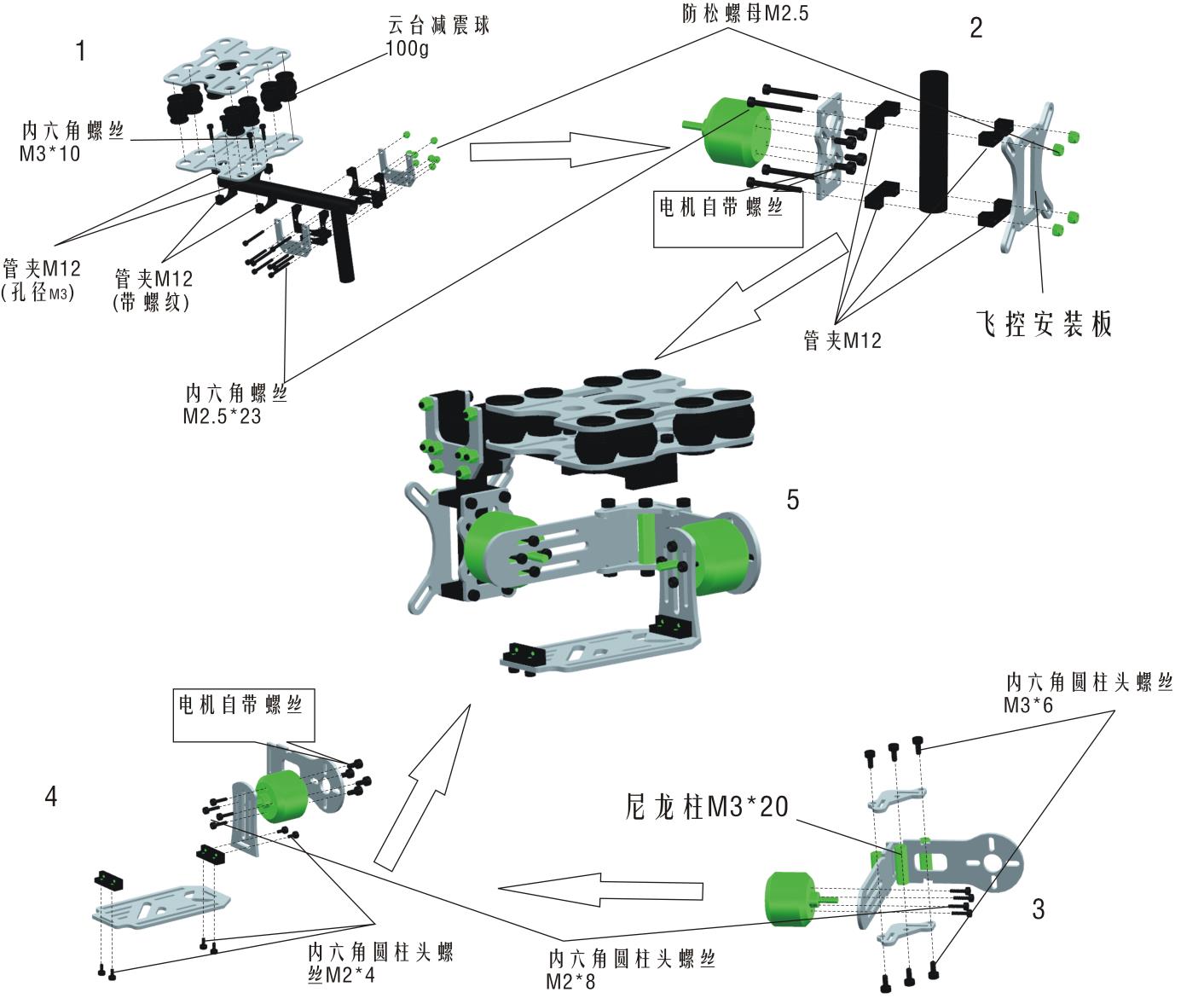 1

云台减震球
100g

防松螺母M2.5

2

内六角螺丝
M3*10

电机自带螺丝

管夹M12
(孔径M3)

管夹M12
(带螺纹)

管夹M12

飞控安装板

内六角螺丝
M2.5*23

5

电机自带螺丝

内六角圆柱头螺丝
M3*6

4

尼龙柱M3*20

3

内六角圆柱头螺丝M2*4

内六角圆柱头螺丝
M2*8