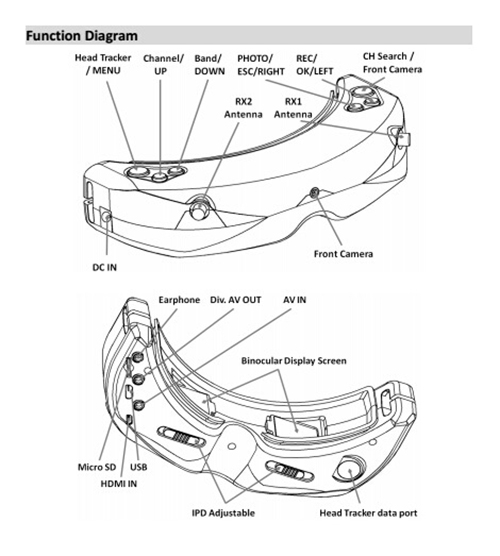 Function Diagram

Head Tracker / MENU

Channel/ UP

Band/ DOWN

PHOTO/ ESC/RIGHT

REC/ OK/LEFT

CH Search / Front Camera

RX2 Antenna

RX1 Antenna

Front Camera

DC IN

Earphone

Div. AV OUT

AV IN

Binocular Display Screen

Micro SD

USB

HDMI IN

IPD Adjustable

Head Tracker data port