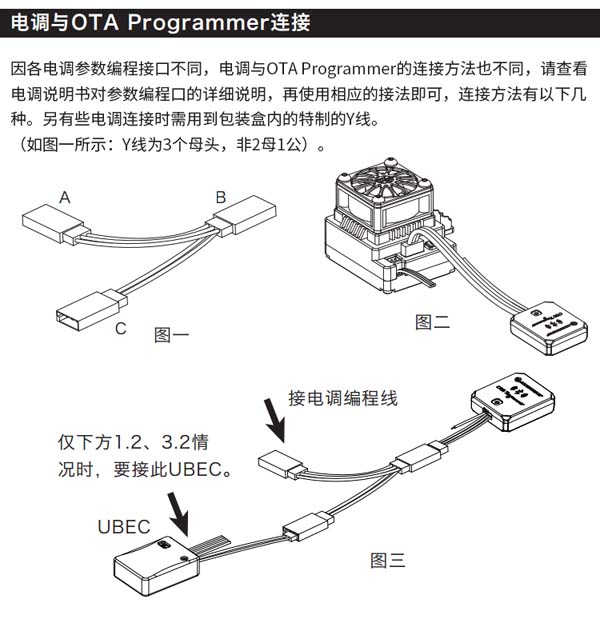 电调与OTA Programmer连接

因各电调参数编程接口不同，电调与OTA Programmer的连接方法也不同，请查看电调说明书对参数编程口的详细说明，再使用相应的接法即可，连接方法有以下几种。另有些电调连接时需用到包装盒内的特制的Y线。
（如图一所示：Y线为3个母头，非2母1公）。

A

B

C

图一

图二

接电调编程线

仅下方1.2、3.2情况时，要接此UBEC。

UBEC

图三