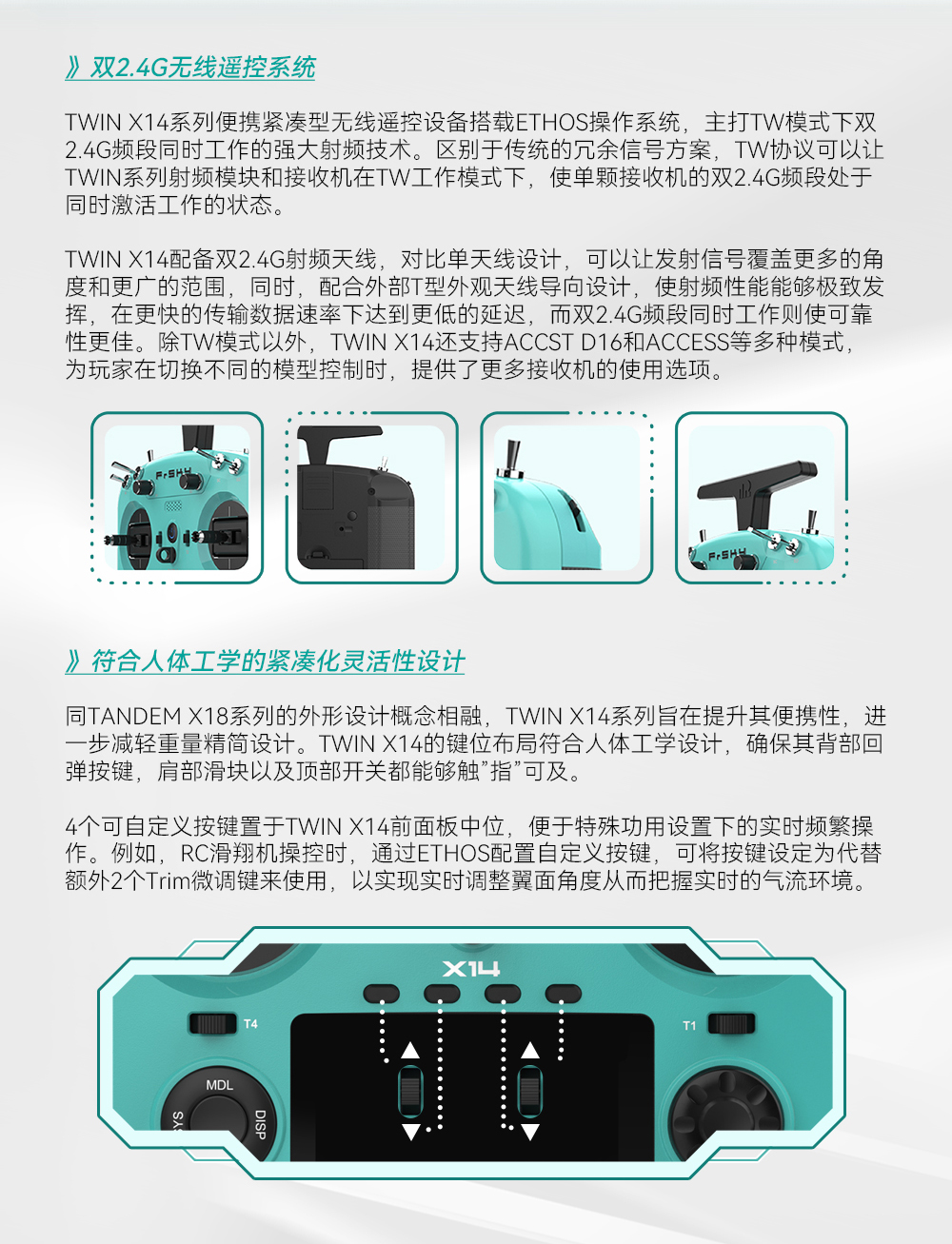 》双2.4G无线遥控系统

TWIN X14系列便携紧凑型无线遥控设备搭载ETHOS操作系统，主打TW模式下双2.4G频段同时工作的强大射频技术。区别于传统的冗余信号方案，TW协议可以让TWIN系列射频模块和接收机在TW工作模式下，使单颗接收机的双2.4G频段处于同时激活工作的状态。

TWIN X14配备双2.4G射频天线，对比单天线设计，可以让发射信号覆盖更多的角度和更广的范围，同时，配合外部T型外观天线导向设计，使射频性能能够极致发挥，在更快的传输数据速率下达到更低的延迟，而双2.4G频段同时工作则使可靠性更佳。除TW模式以外，TWIN X14还支持ACCST D16和ACCESS等多种模式，为玩家在切换不同的模型控制时，提供了更多接收机的使用选项。

FrSKY

FrSKY

》符合人体工学的紧凑化灵活性设计

同TANDEM X18系列的外形设计概念相融，TWIN X14系列旨在提升其便携性，进一步减轻重量精简设计。TWIN X14的键位布局符合人体工学设计，确保其背部回弹按键，肩部滑块以及顶部开关都能够触"指"可及。

4个可自定义按键置于TWIN X14前面板中位，便于特殊功用设置下的实时频繁操作。例如，RC滑翔机操控时，通过ETHOS配置自定义按键，可将按键设定为代替额外2个Trim微调键来使用，以实现实时调整翼面角度从而把握实时的气流环境。

X14
T4
T1
MDL
SYS
DISP